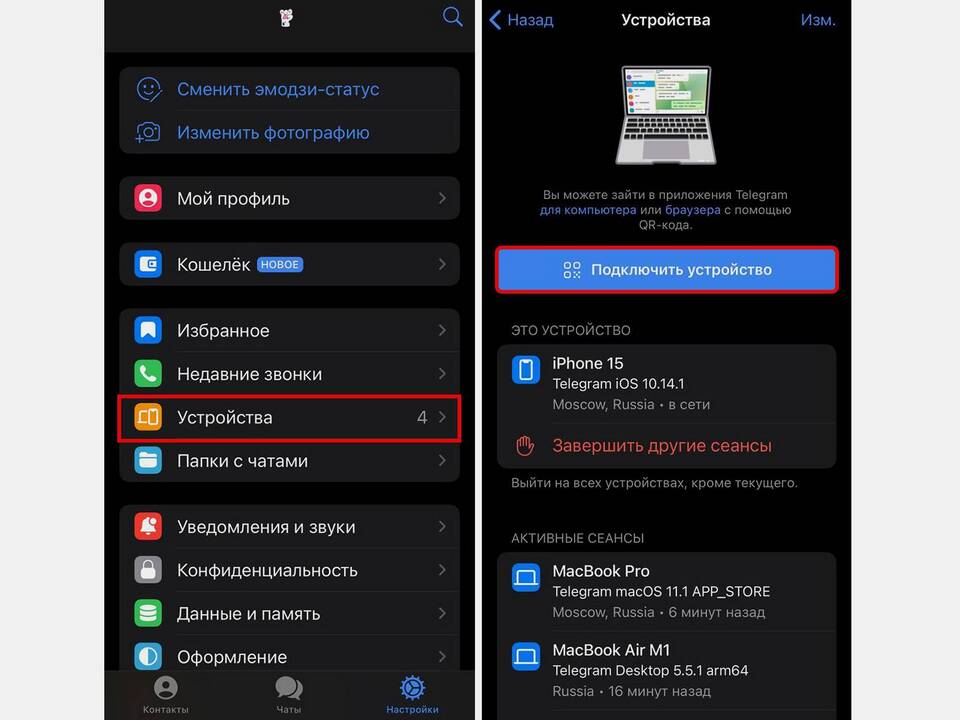 Сменить эмодзи-статус
Изменить фотографию

Мой профиль

Кошелёк НОВОЕ

Избранное
Недавние звонки
Устройства 4
Папки с чатами

Уведомления и звуки
Конфиденциальность
Данные и память
Оформление

Контакты
Чаты
Настройки

Назад
Устройства
Изм.

Вы можете зайти в приложения Telegram для компьютера или браузера с помощью QR-кода.

Подключить устройство

ЭТО УСТРОЙСТВО

iPhone 15
Telegram iOS 10.14.1
Moscow, Russia • в сети

Завершить другие сеансы

Выйти на всех устройствах, кроме текущего.

АКТИВНЫЕ СЕАНСЫ

MacBook Pro
Telegram macOS 11.1 APP_STORE
Moscow, Russia • 6 минут назад

MacBook Air M1
Telegram Desktop 5.5.1 arm64
Russia • 16 минут назад